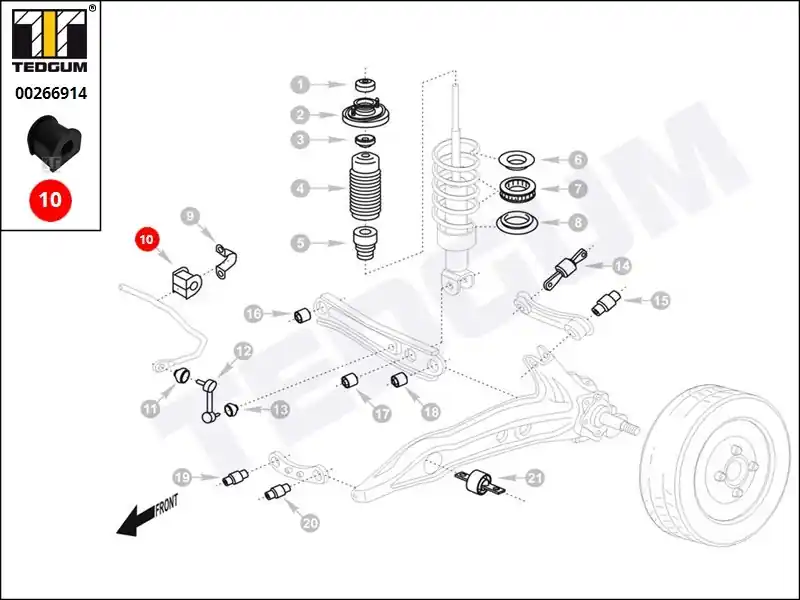 ®
TEDGUM
00266914
10

1
2
3
4
5
6
7
8
9
10
14
15
16
12
11
13
17
18
19
20
21
FRONT
TEDGUM