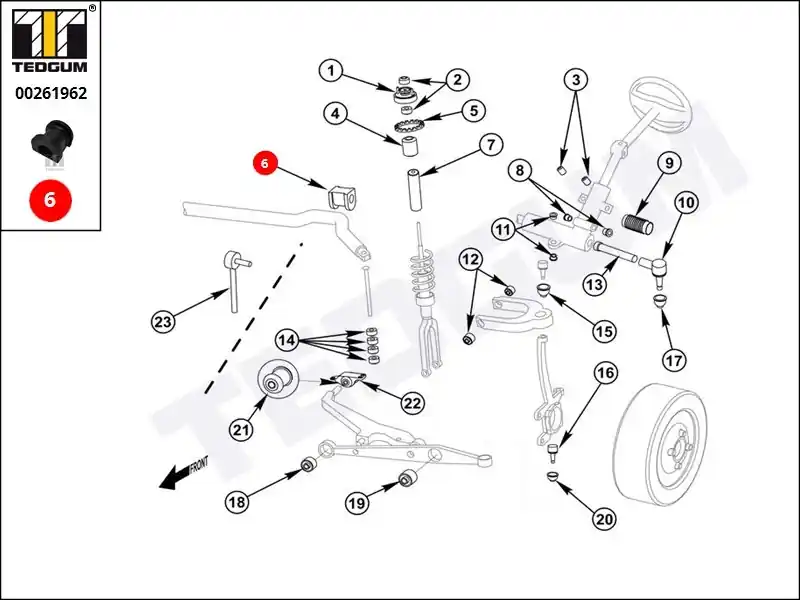 ®
TEDGUM
00261962
6

1
2
3
4
5
6
7
8
9
10
11
12
13
14
15
16
17
18
19
20
21
22
23
FRONT
TEDGUM