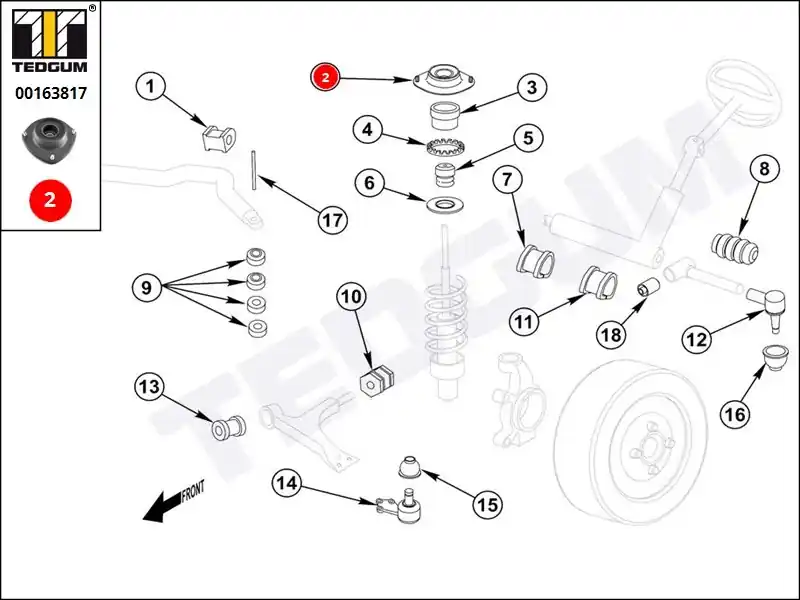 ®
TEDGUM
00163817
2

1
2
3
4
5
6
7
8
17
9
10
11
18
12
13
16
14
15
FRONT
TEDGUM